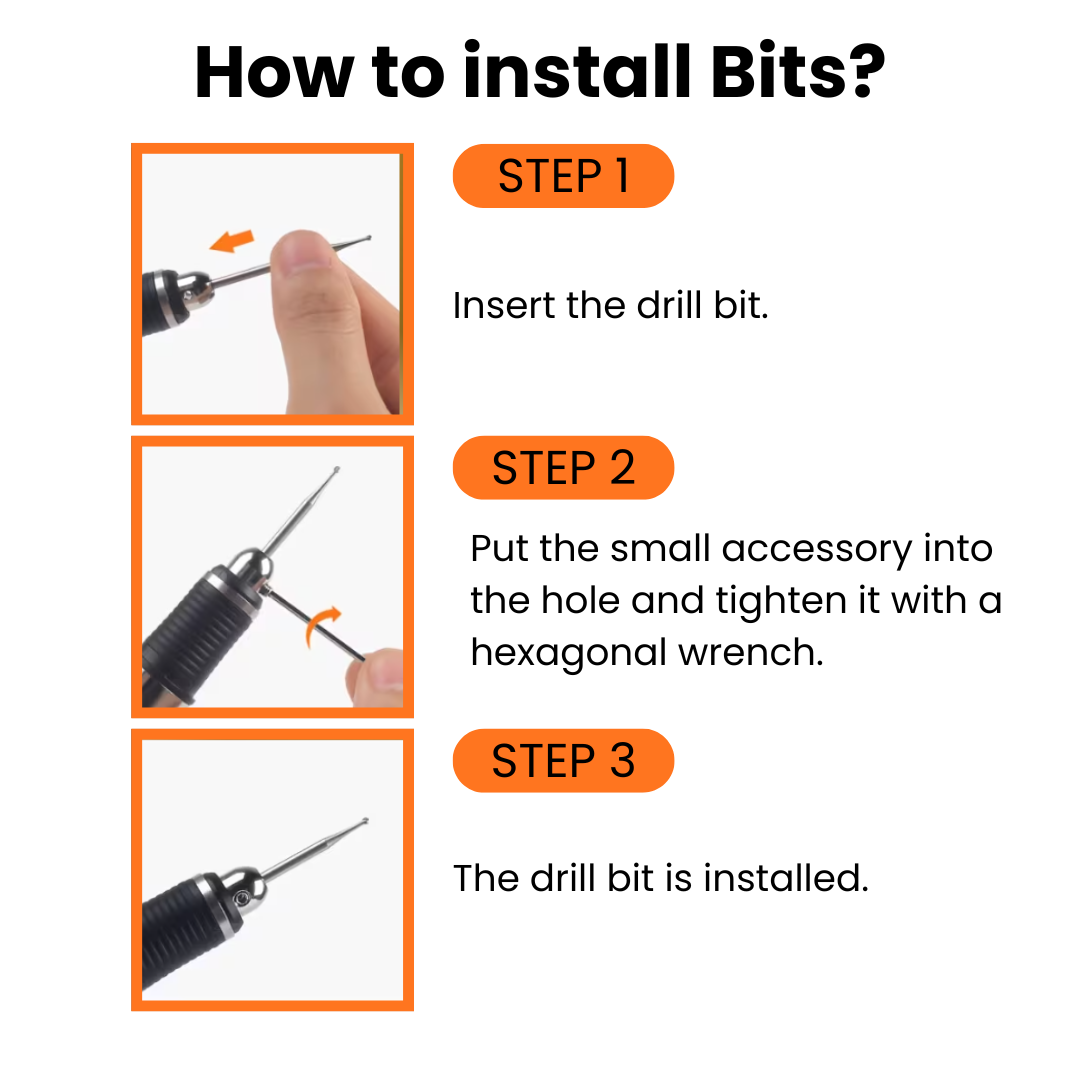 How to install Bits?

STEP 1

Insert the drill bit.

STEP 2

Put the small accessory into the hole and tighten it with a hexagonal wrench.

STEP 3

The drill bit is installed.